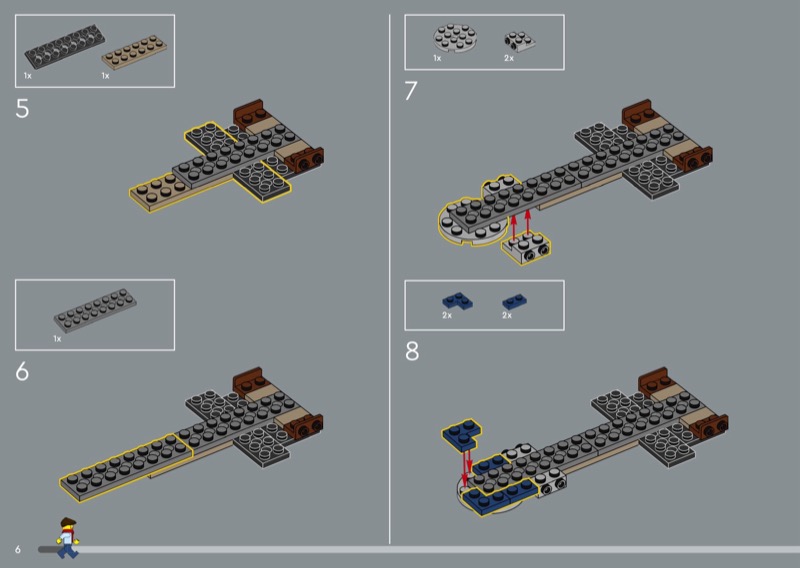 1x 1x

5

1x

6

1x 2x

7

2x 2x

8

6