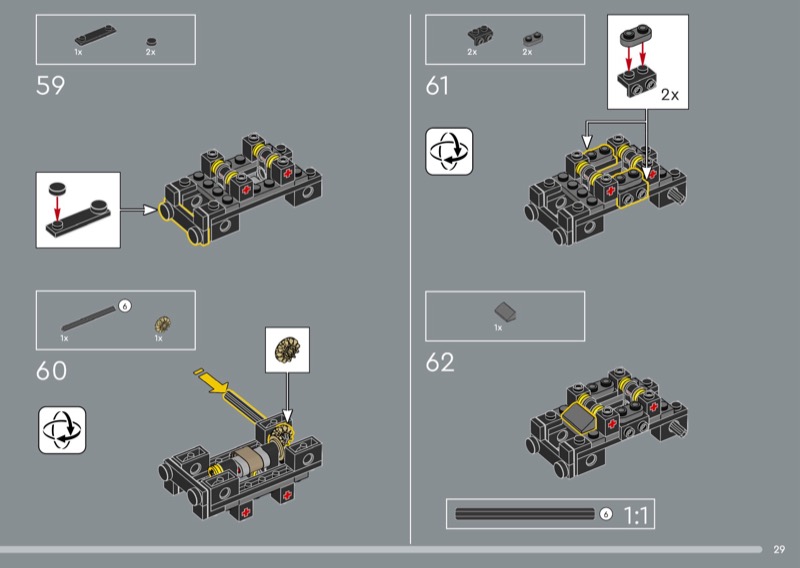 1x 2x

59

1x 6 1x

60

2x 2x

61

2x

1x

62

6 1:1

29