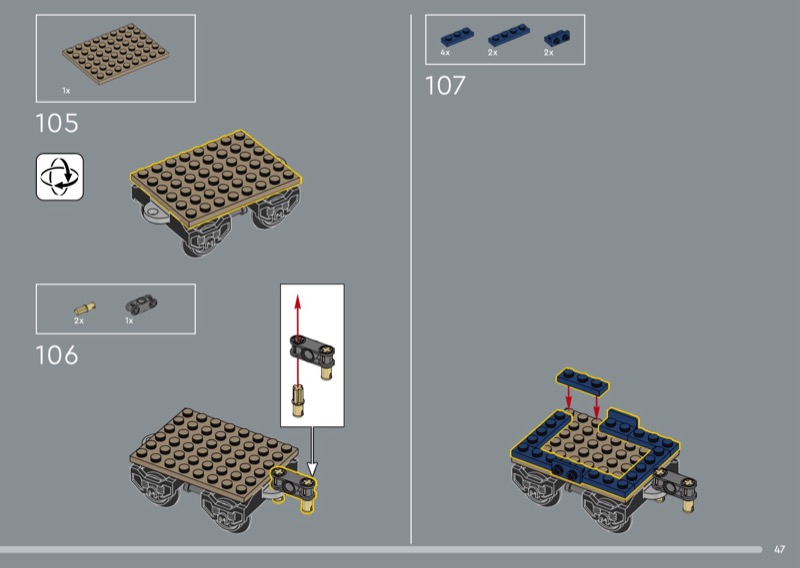 1x

105

2x 1x

106

4x 2x 2x

107

47