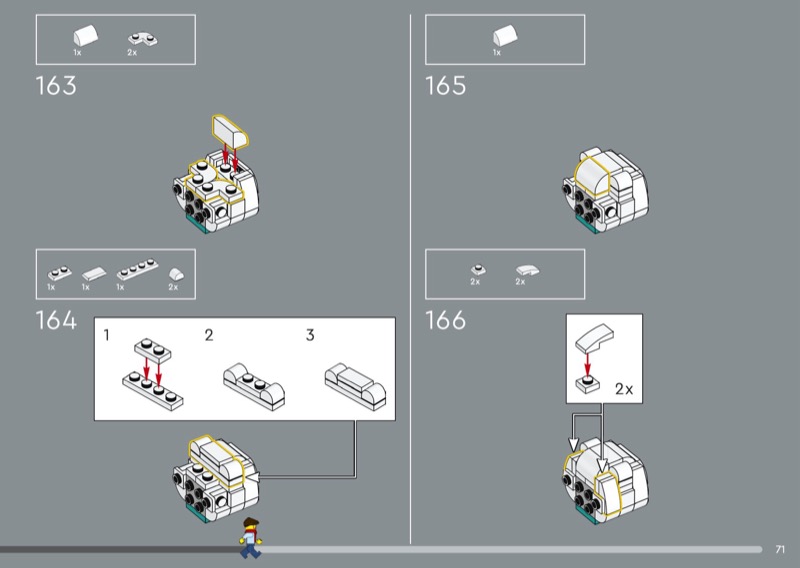 1x 2x

163

1x 1x 1x 2x

164

1

2

3

1x

165

2x 2x

166

2x

71