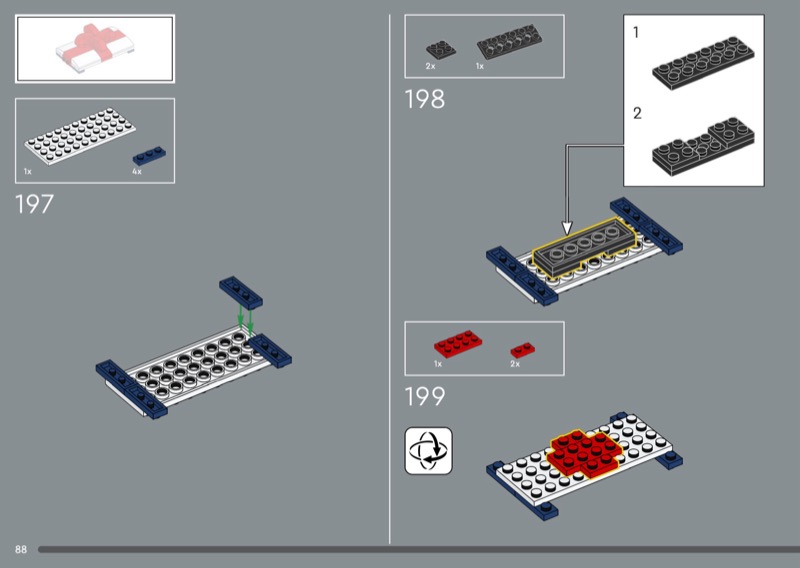 1x

4x

197

2x

1x

198

1

2

1x

2x

199

88