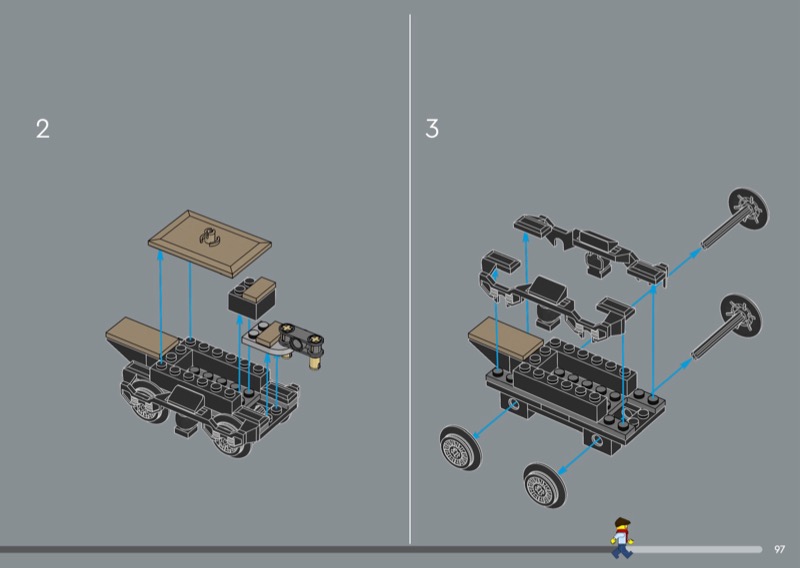 2

3

97