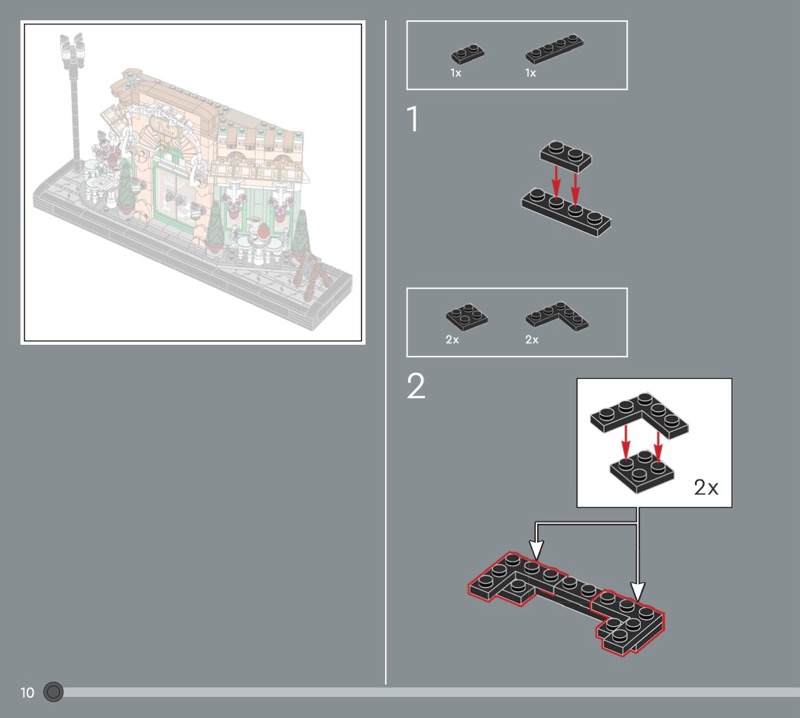 1x 1x

1

2x 2x

2

2x

10