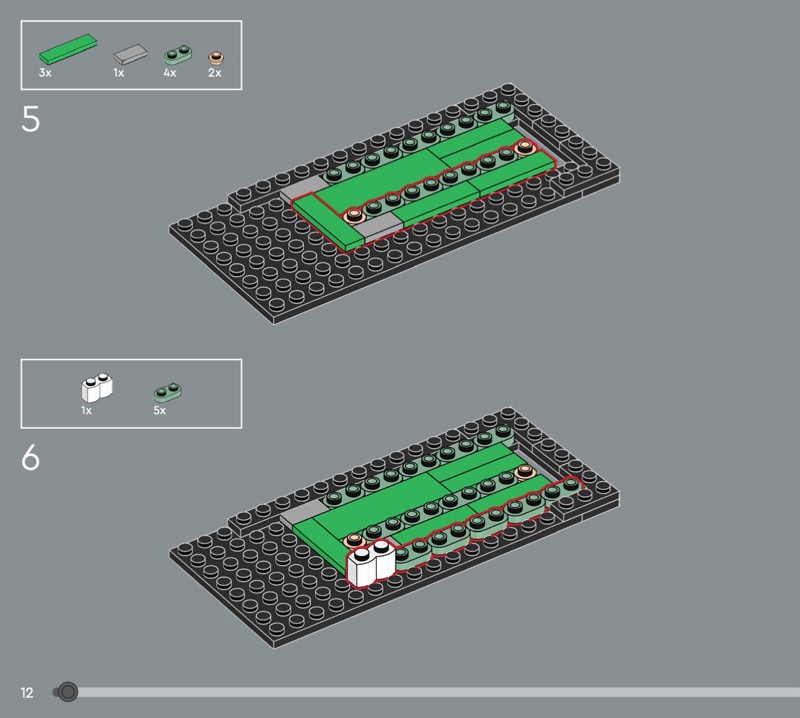 3x 1x 4x 2x

5

1x 5x

6

12