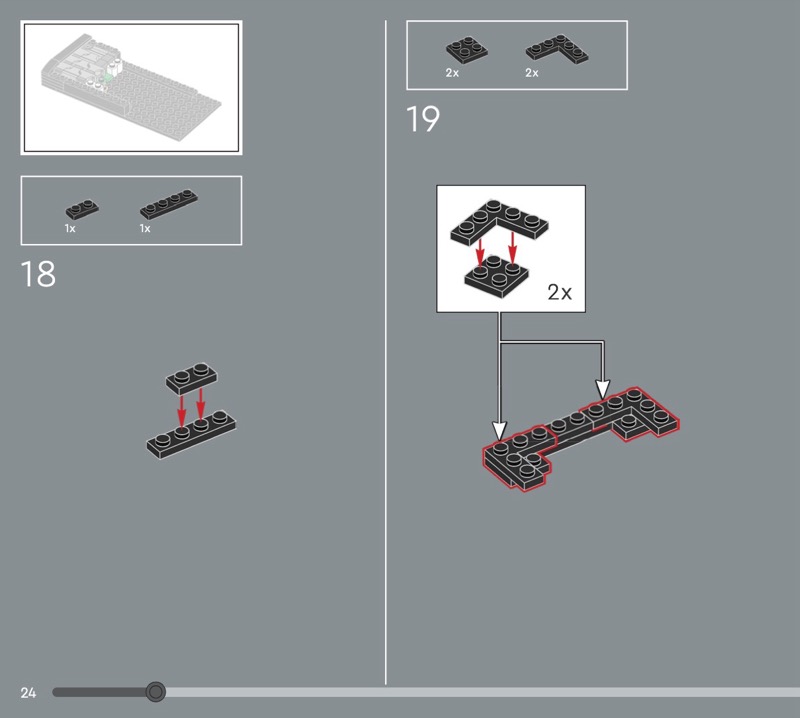 1x 1x

18

2x 2x

19

2x

24