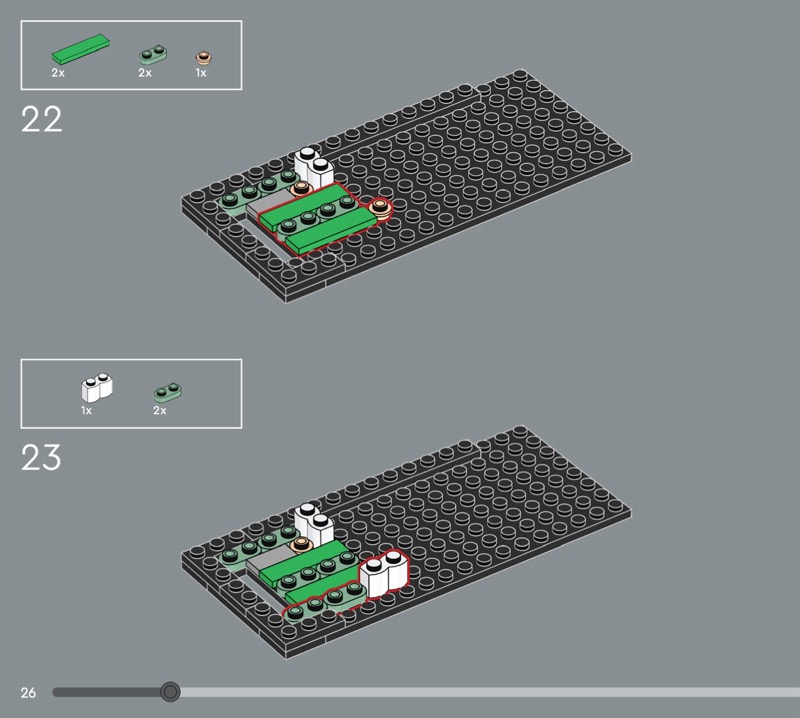 2x 2x 1x

22

1x 2x

23

26