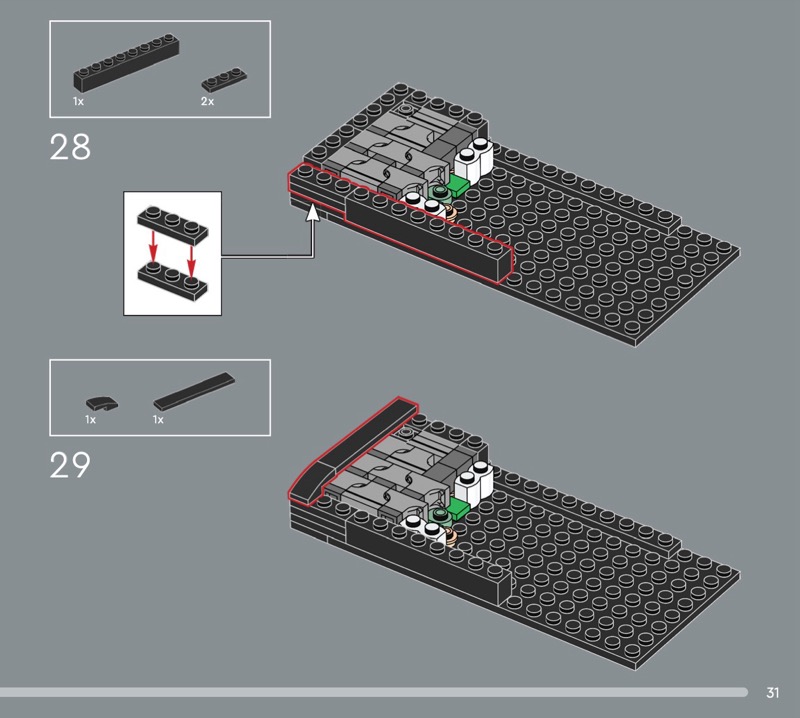 1x

2x

28

1x

1x

29

31