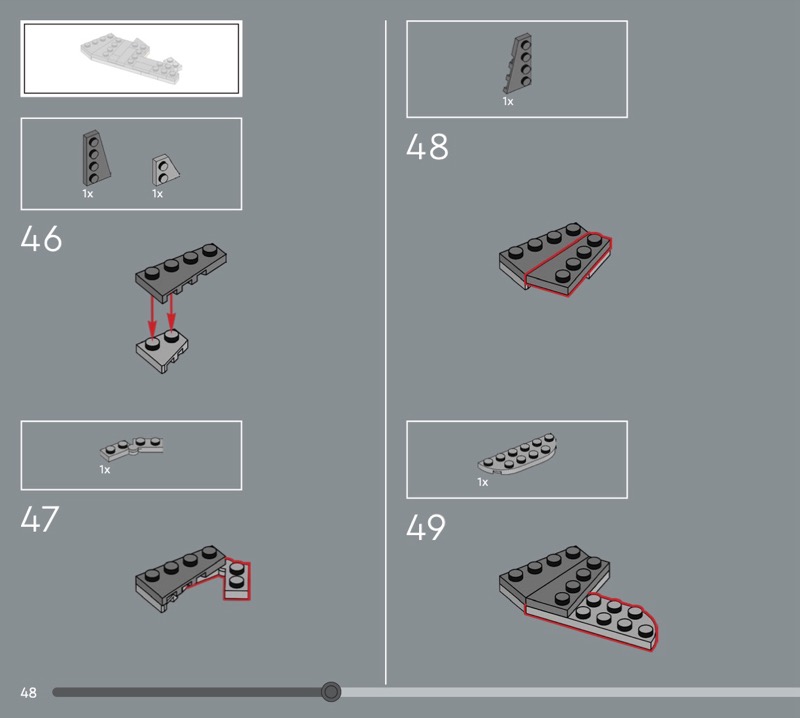 1x

1x

46

1x

47

1x

48

1x

49

48