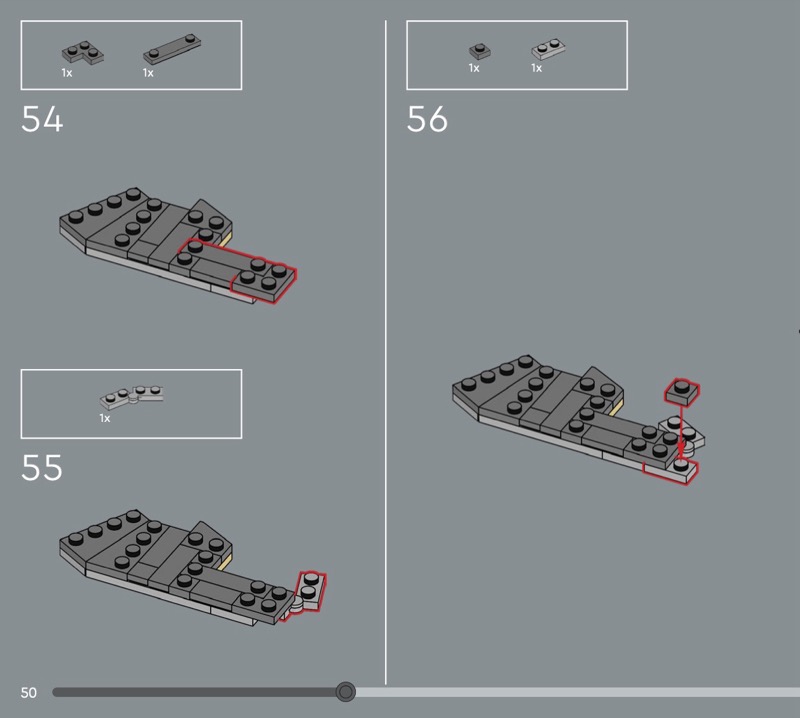 1x 1x

54

1x

55

1x 1x

56

50