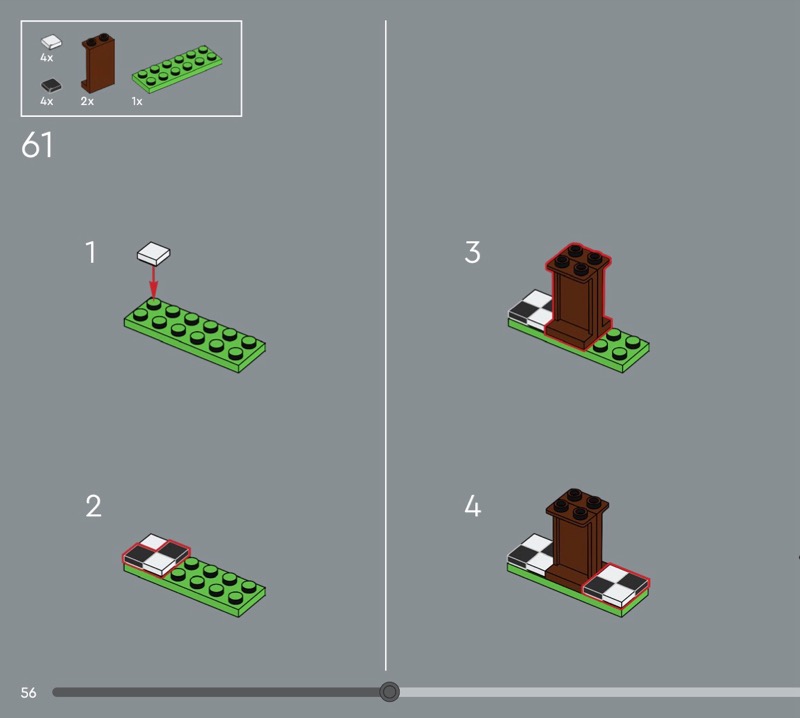 4x
4x
2x
1x

61

1

2

3

4

56