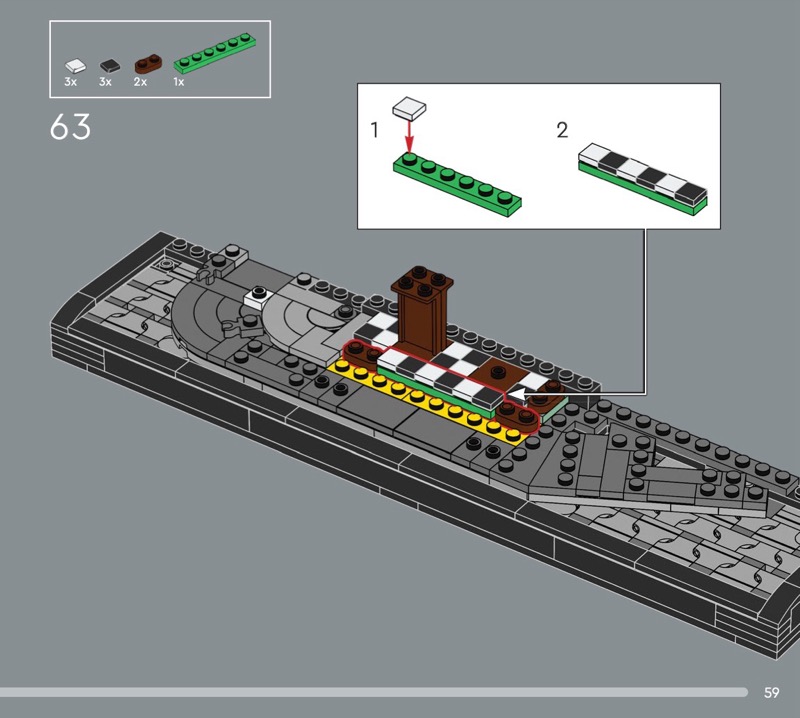 3x 3x 2x 1x

63

1

2

59