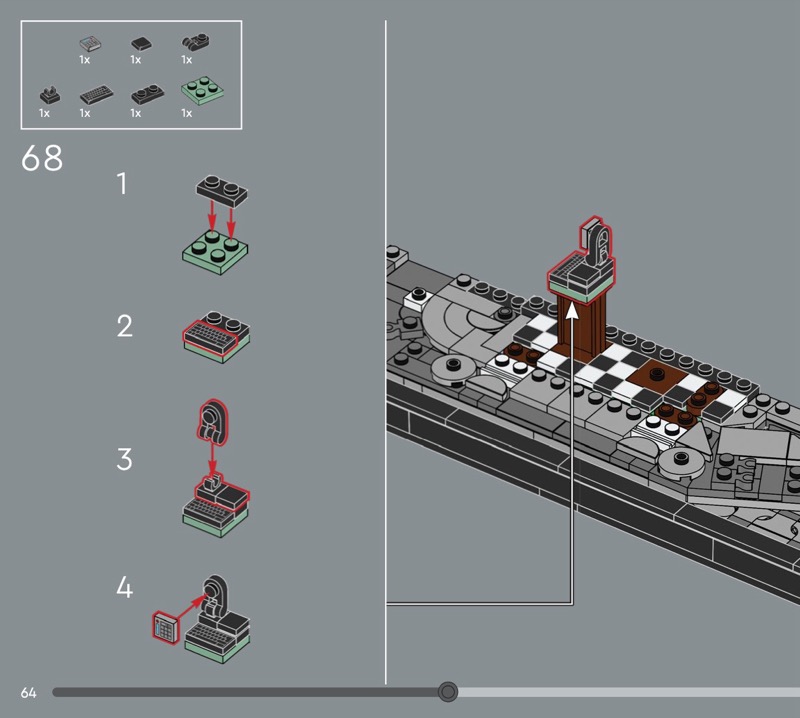 1x 1x 1x
1x 1x 1x 1x

68

1

2

3

4

64