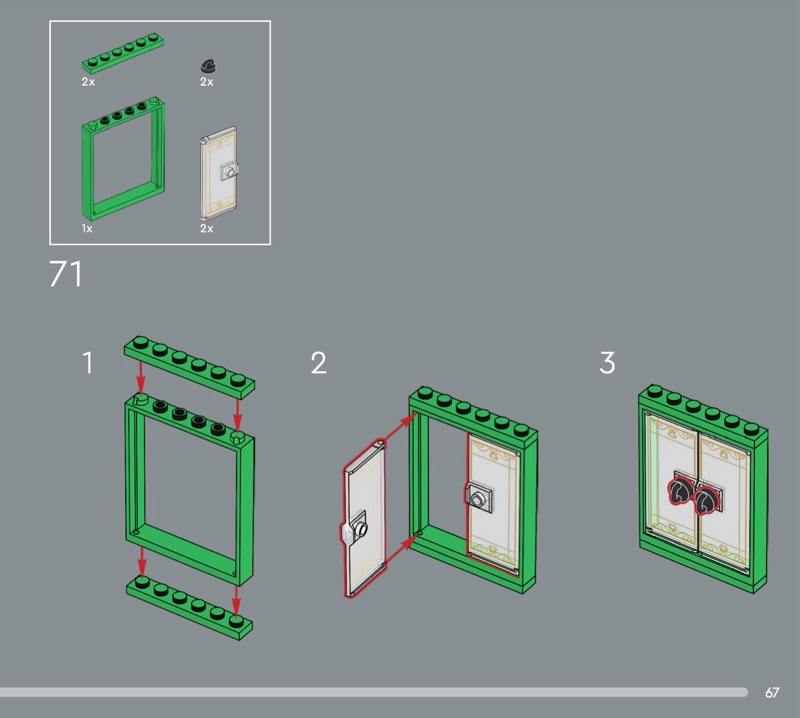 2x
2x
1x
2x
71
1
2
3
67