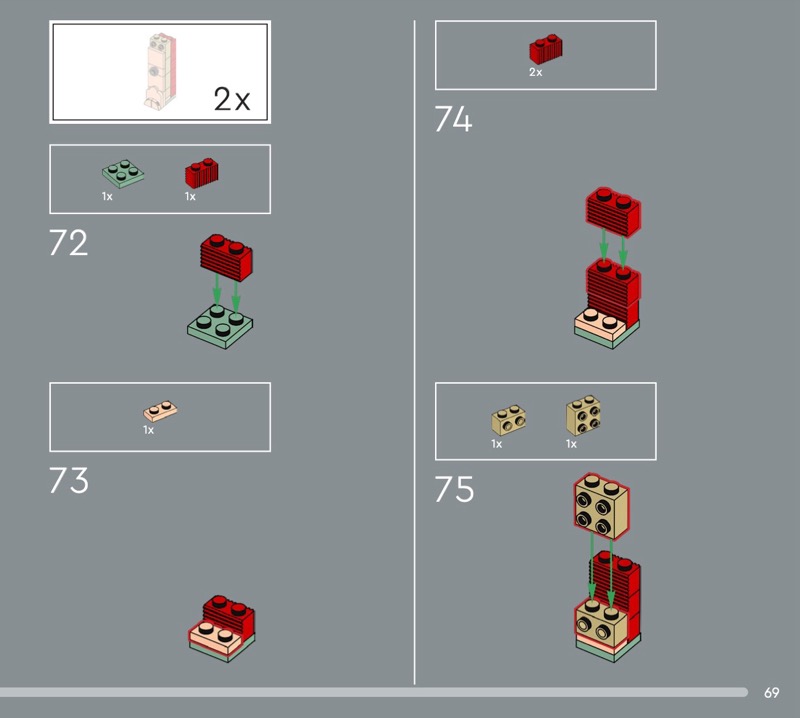 2x

1x 1x

72

1x

73

2x

74

1x 1x

75

69