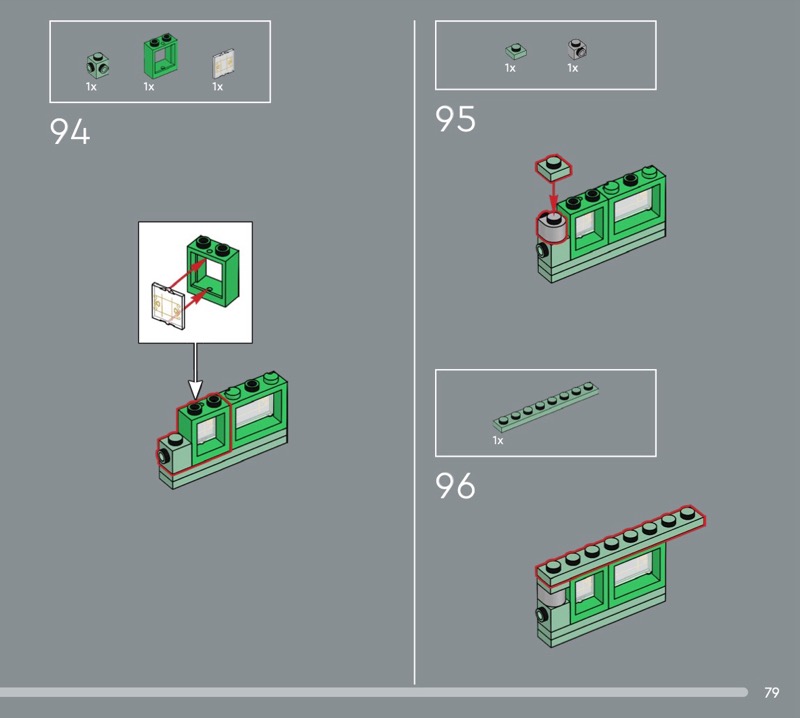 1x 1x 1x

94

1x 1x

95

1x

96

79