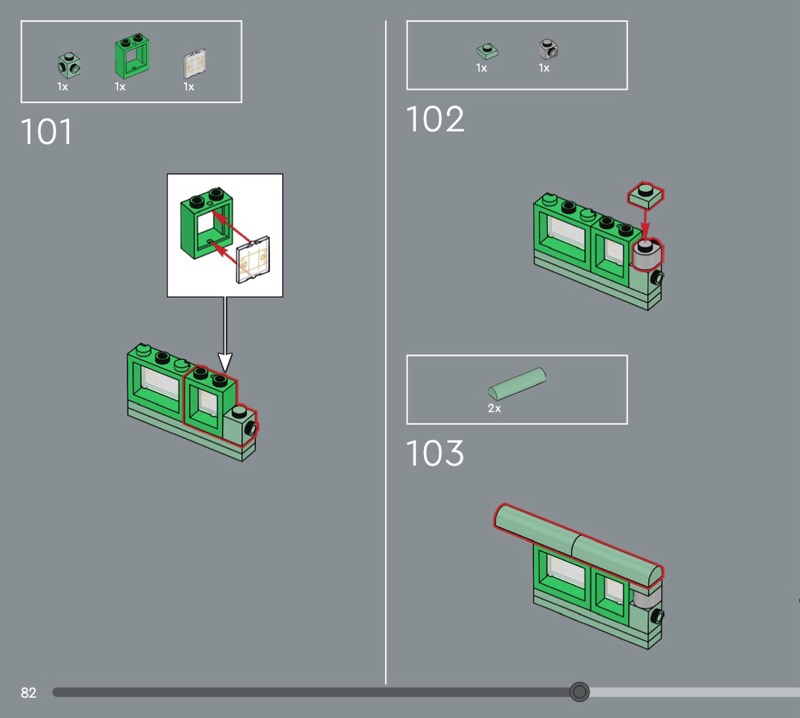 1x 1x 1x

101

1x 1x

102

2x

103

82