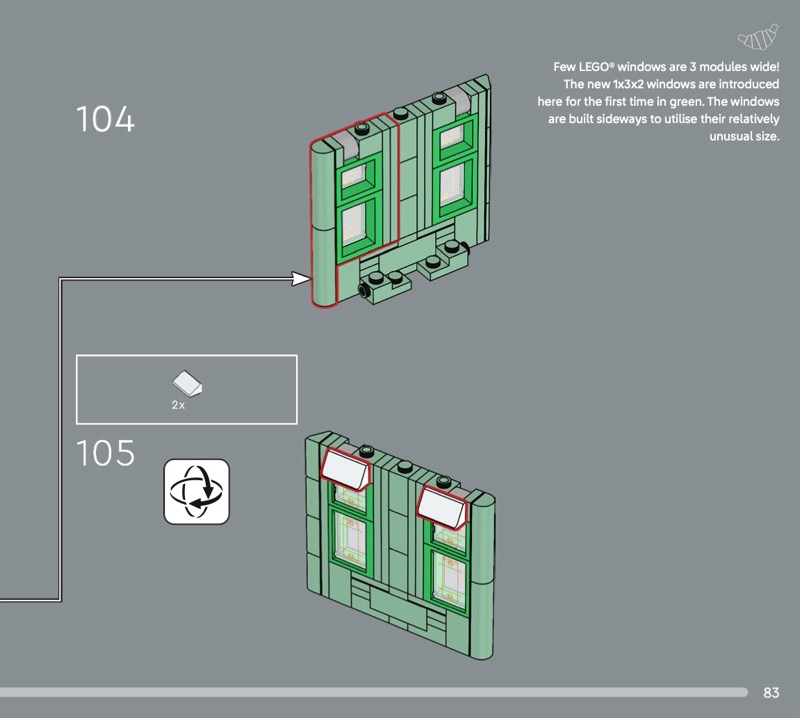 Few LEGO® windows are 3 modules wide! The new 1x3x2 windows are introduced here for the first time in green. The windows are built sideways to utilise their relatively unusual size.

104

2x

105

83