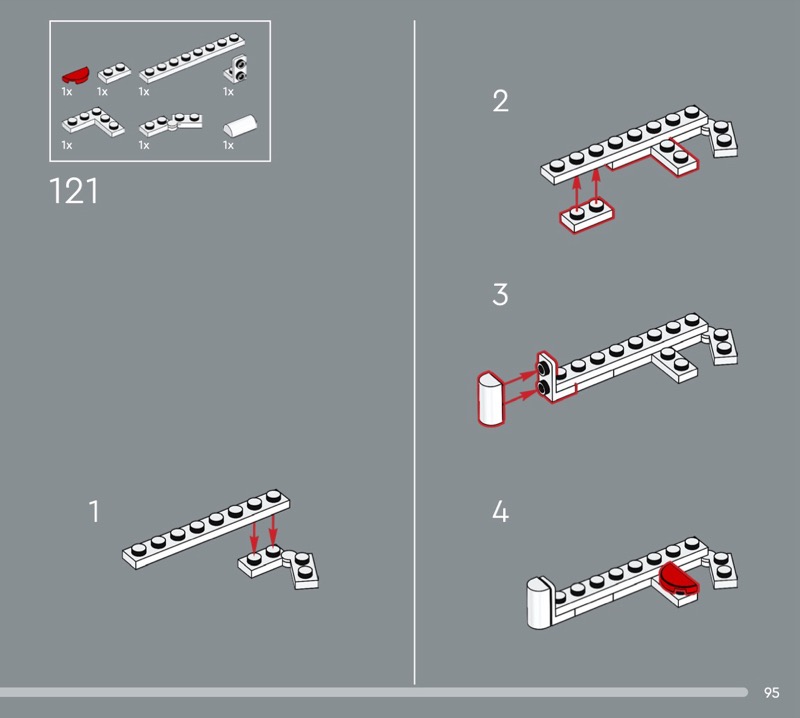 1x 1x 1x 1x
1x 1x 1x

121

1

2

3

4

95