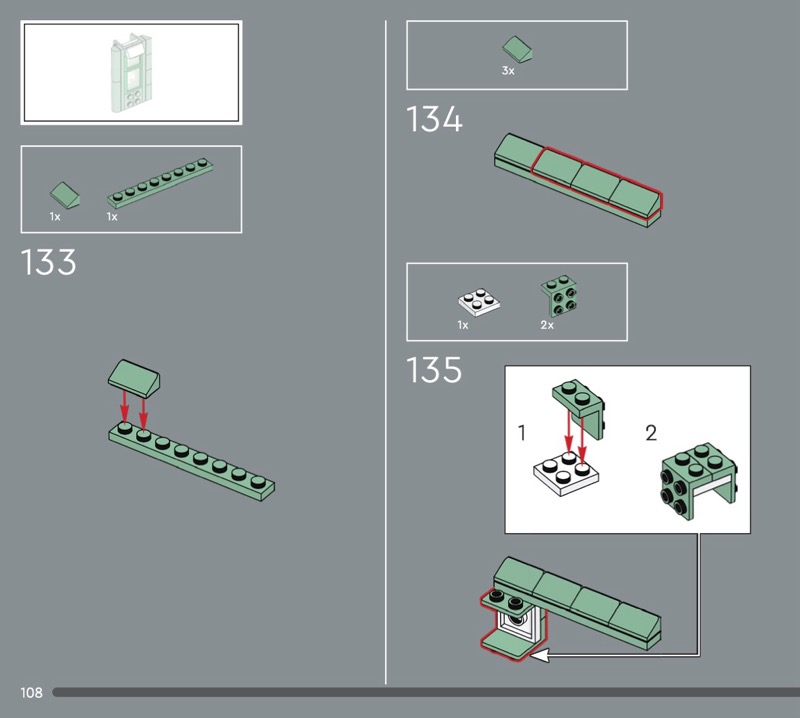 1x 1x

133

3x

134

1x 2x

135

1

2

108