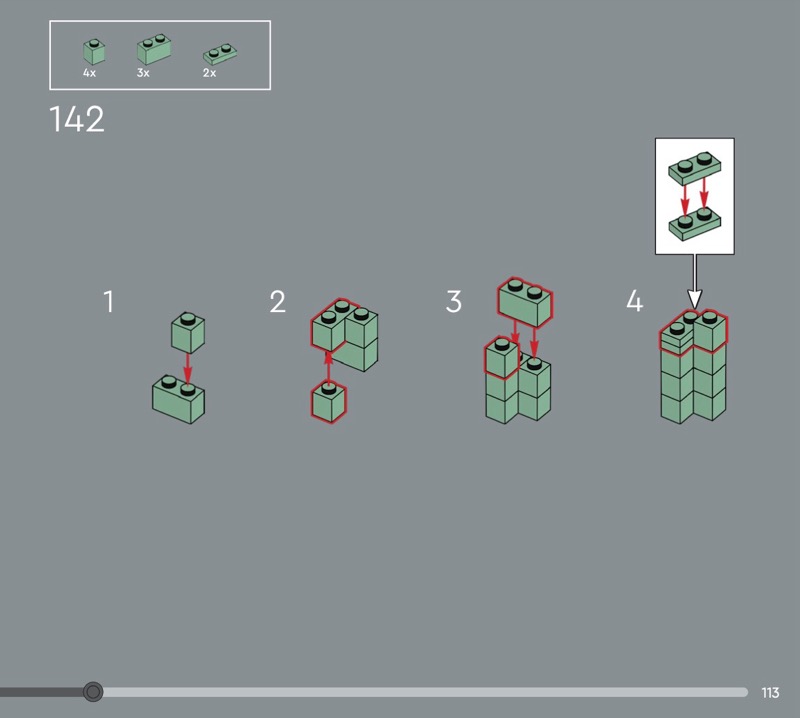 4x 3x 2x

142

1

2

3

4

113