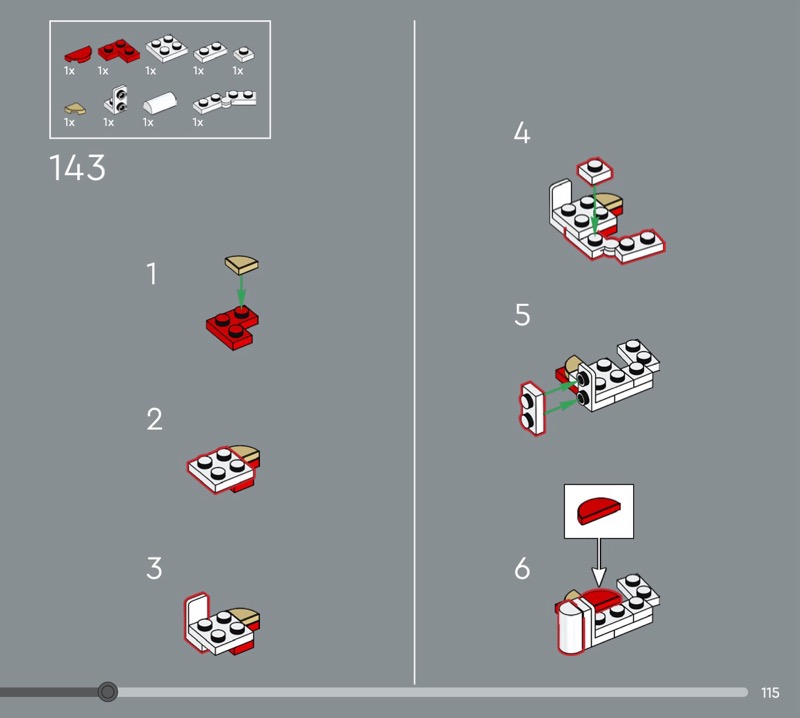 1x 1x 1x 1x 1x

1x 1x 1x 1x

143

1

2

3

4

5

6

115