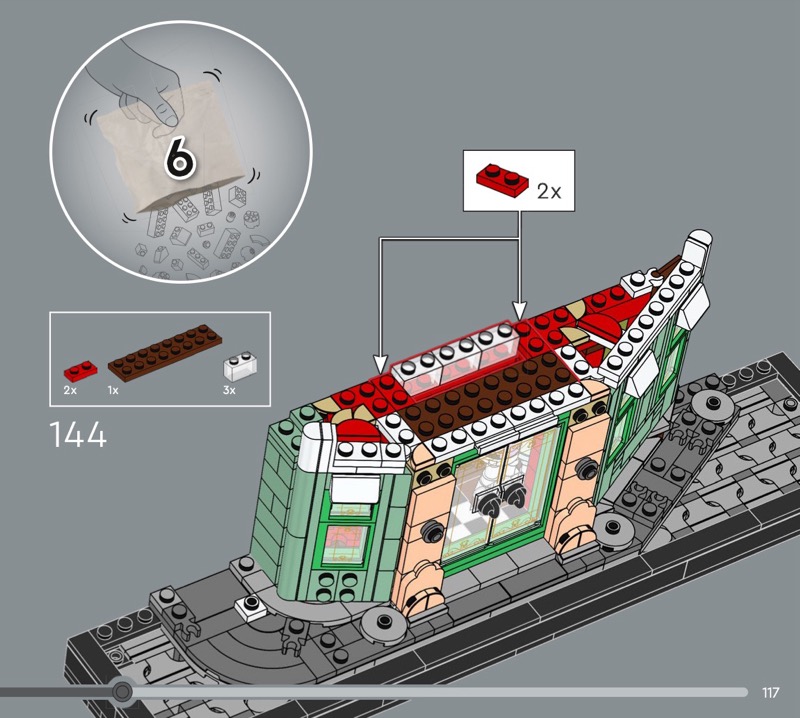 6

2x

2x 1x 3x

144

117