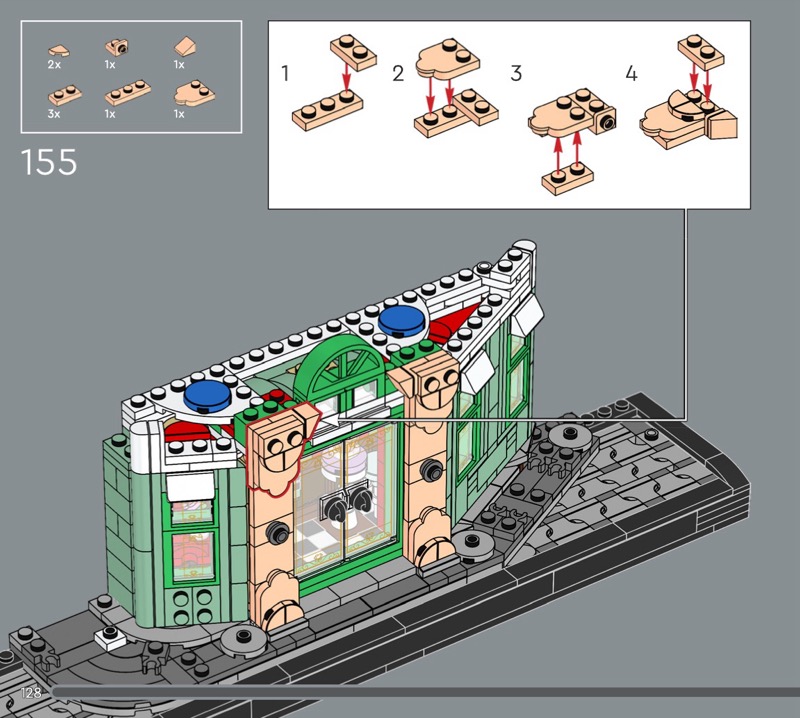 2x 1x 1x
3x 1x 1x
155
1 2 3 4
128