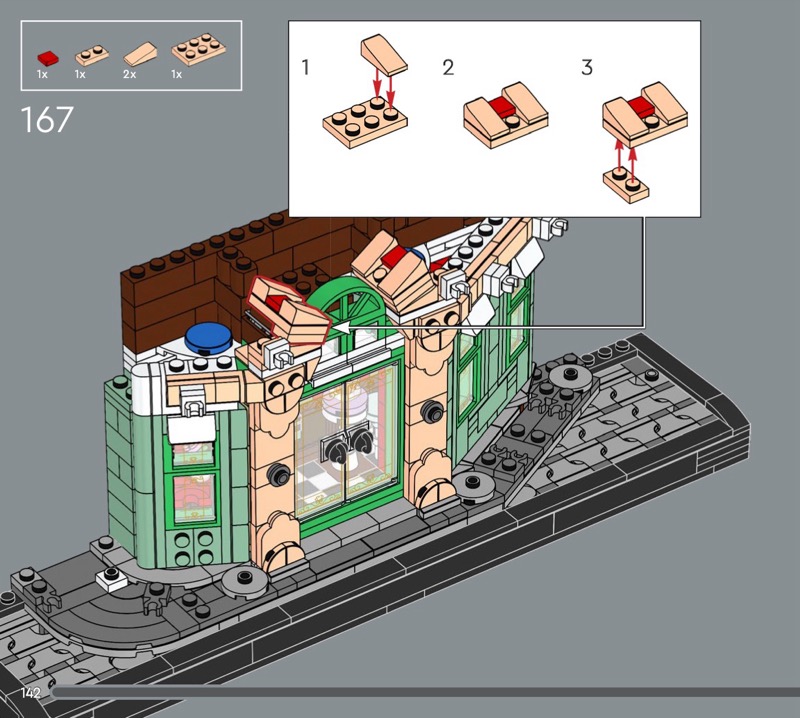 1x 1x 2x 1x

167

1 2 3

142