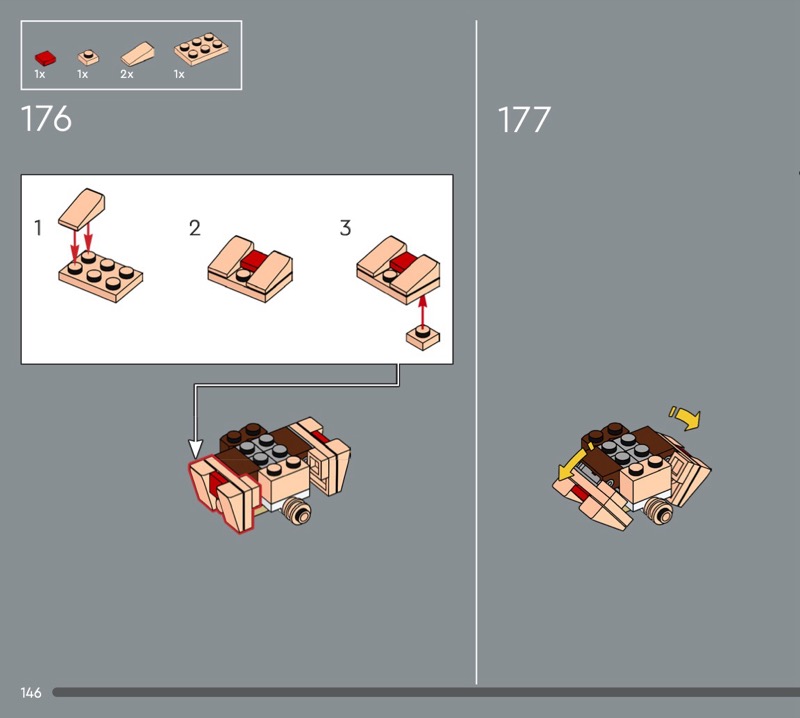 1x 1x 2x 1x

176

1

2

3

177

146