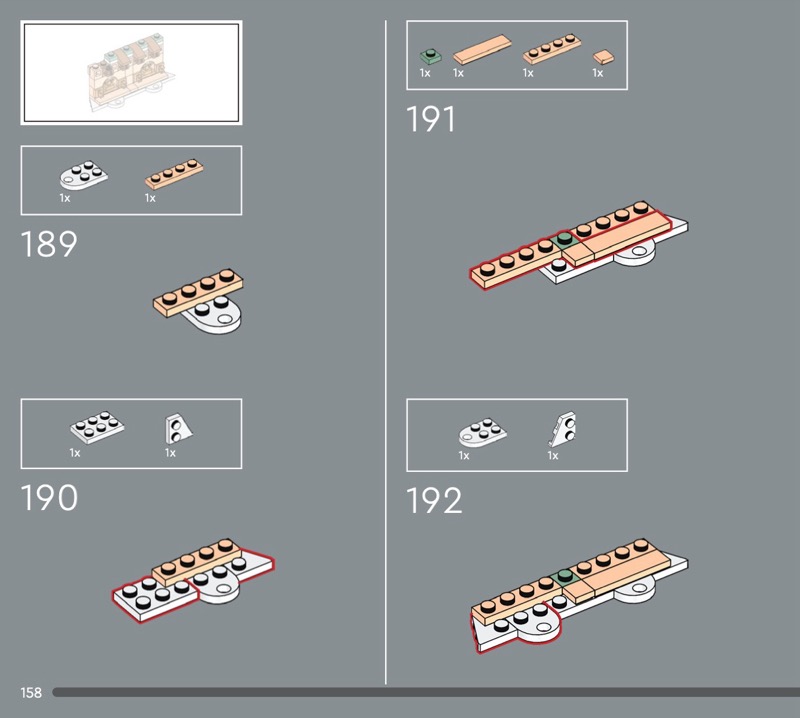 1x 1x

189

1x 1x

190

1x 1x 1x 1x

191

1x 1x

192

158