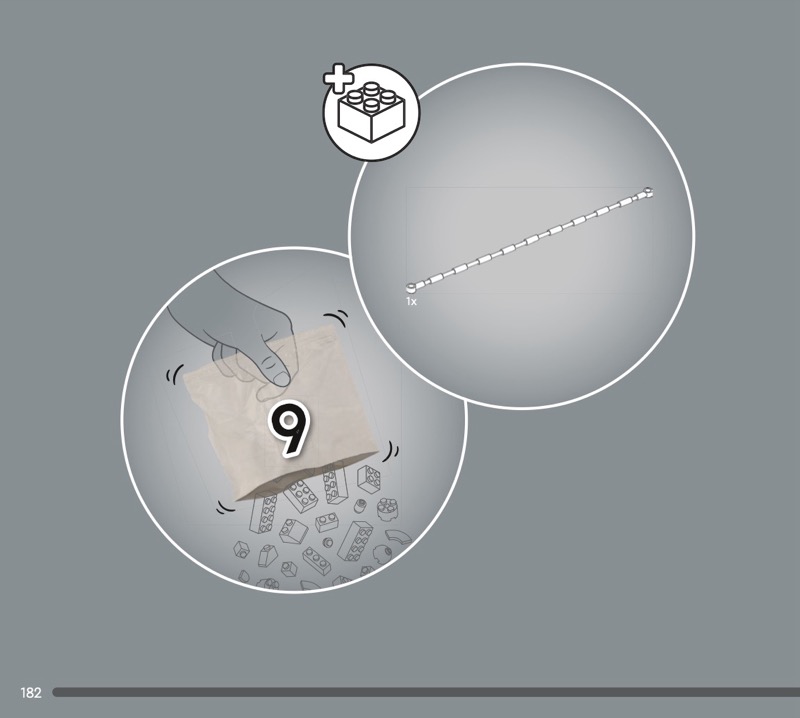 1x

9

182