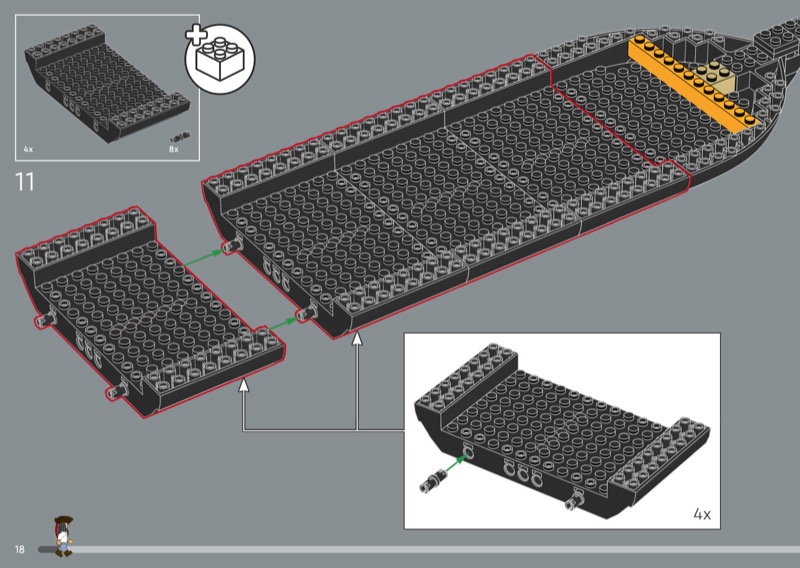 4x

8x

11

4x

18