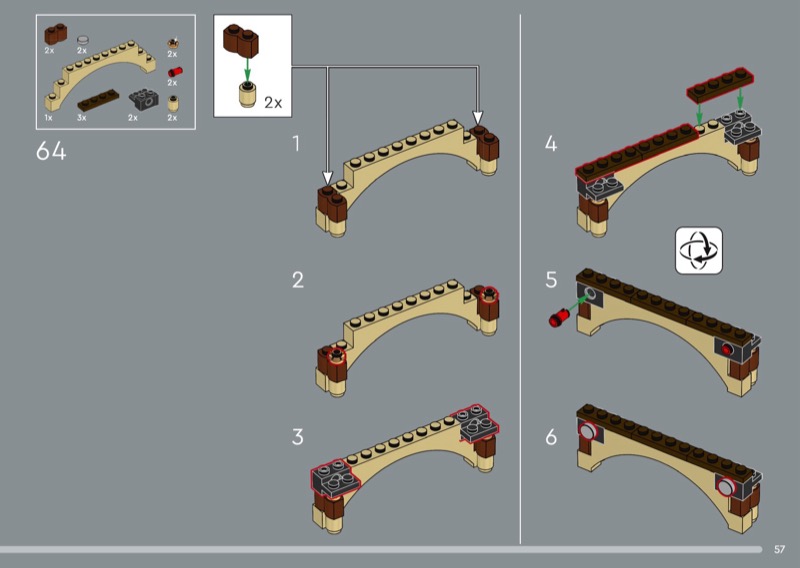 2x
2x
2x
2x
1x
3x
2x
2x

64

2x

1

2

3

4

5

6

57