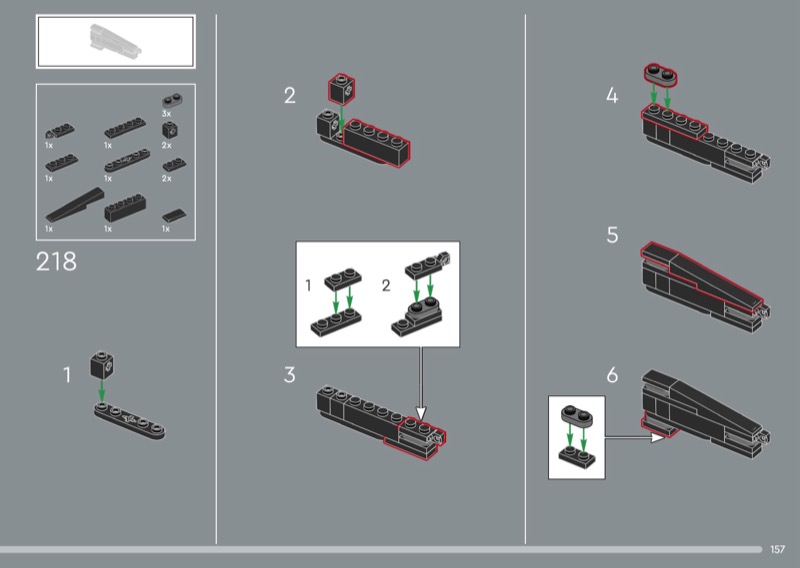 3x
1x
1x
2x
1x
1x
2x
1x
1x
1x
218
1
2
1
2
3
4
5
6
157