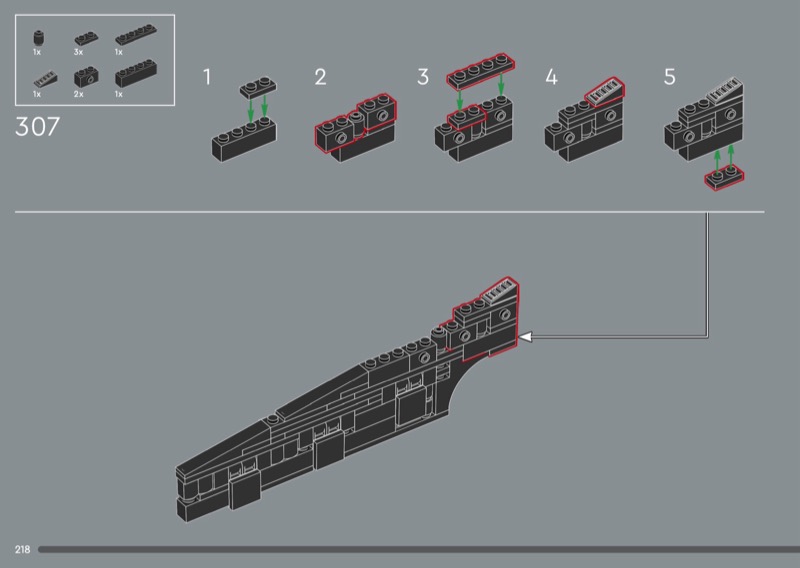 1x 3x 1x
1x 2x 1x

307

1

2

3

4

5

218