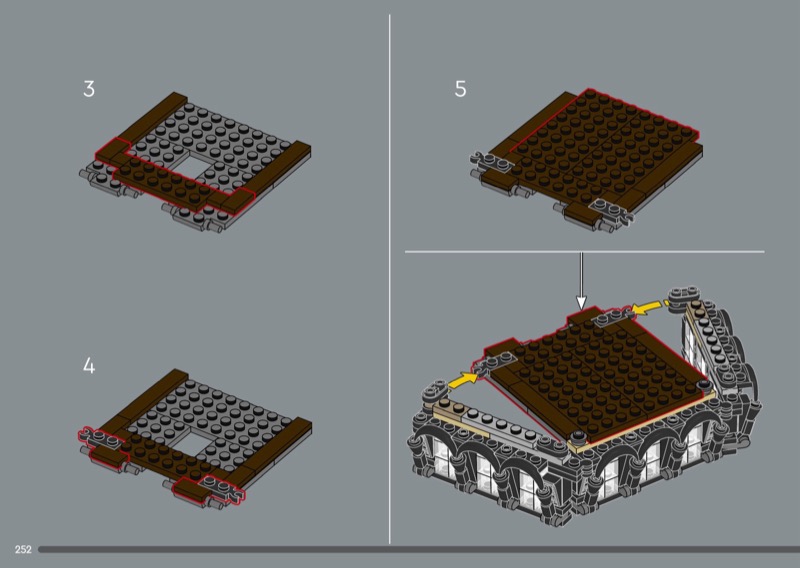 3

4

5

252