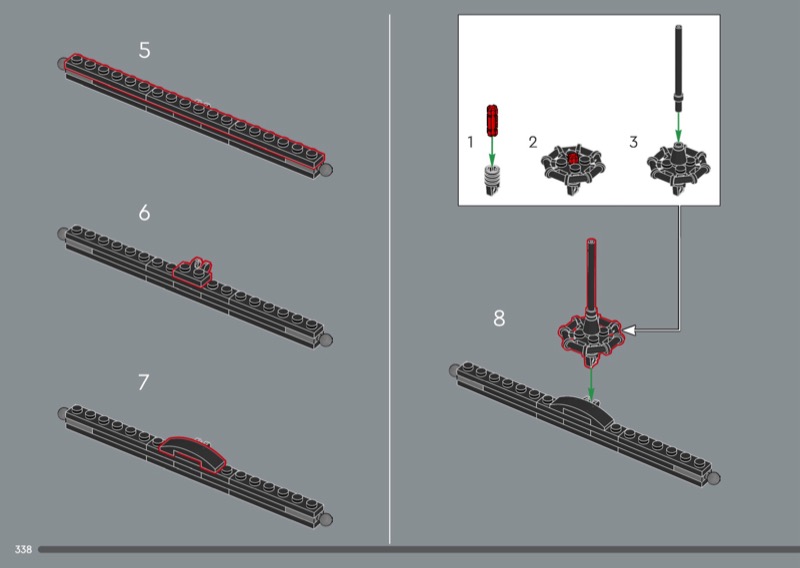 5

6

7

1

2

3

8

338