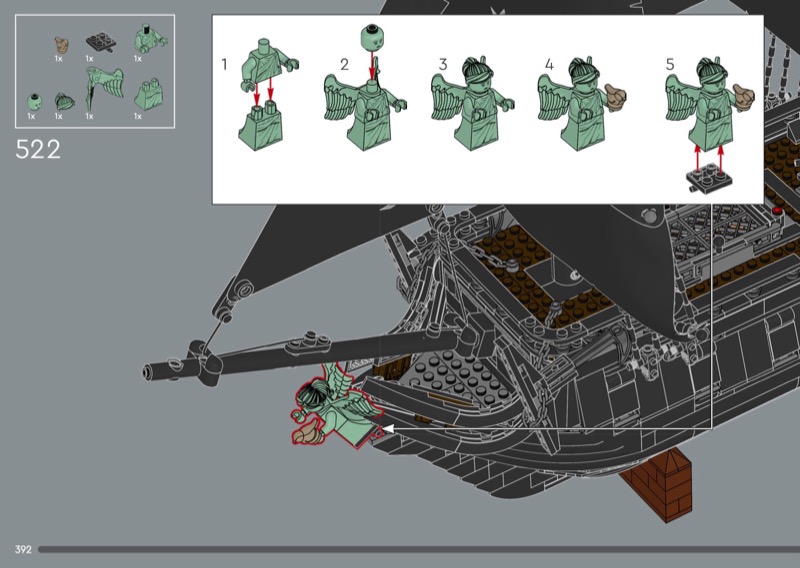 1x
1x
1x
1x
1x
1x
1x

522

1
2
3
4
5

392