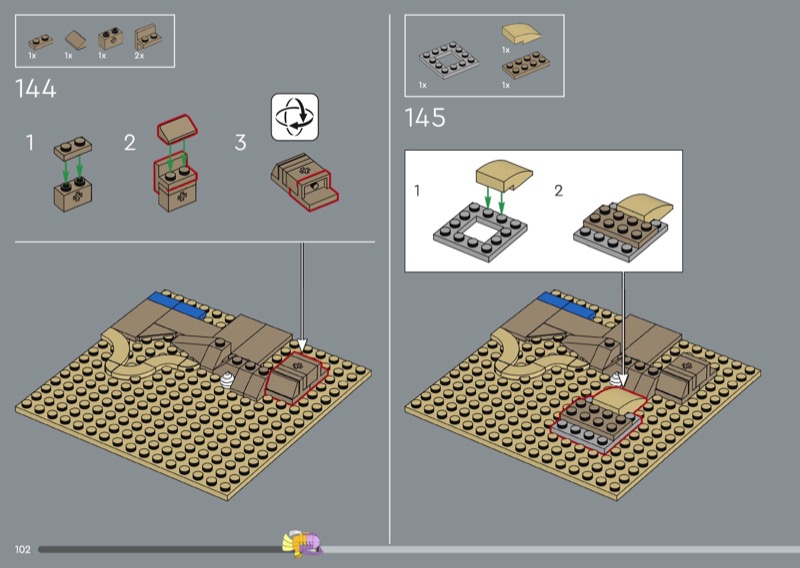 1x 1x 1x 2x

144

1

2

3

1x

1x

1x

145

1

2

102