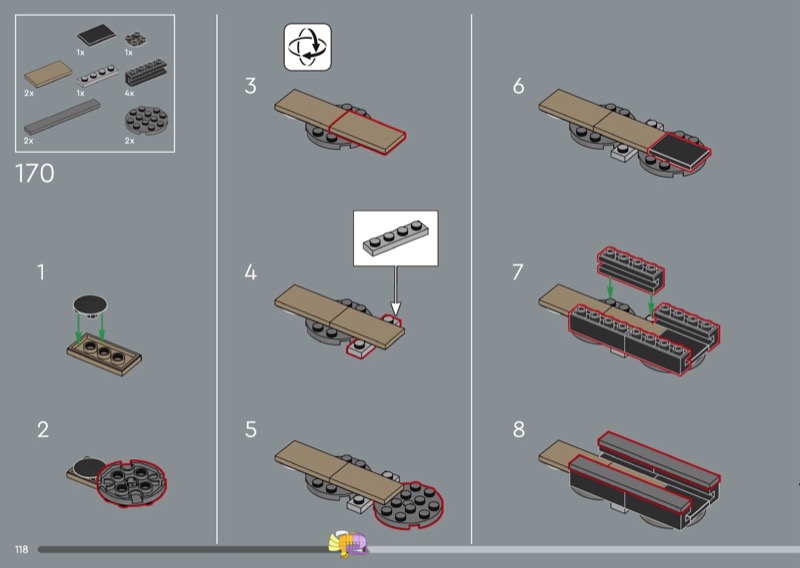 1x
1x
2x
1x
4x
2x
2x
170
1
2
3
4
5
6
7
8
118