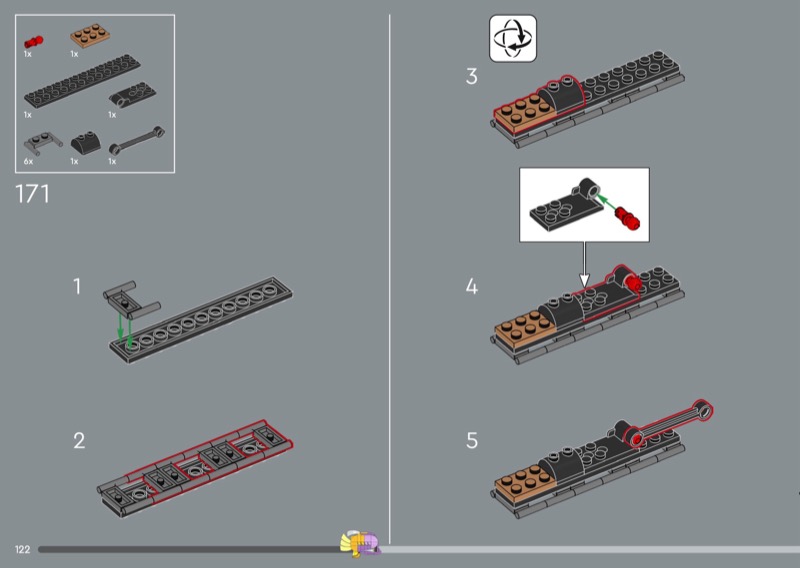 1x
1x
1x
1x
6x
1x
1x
171
1
2
3
4
5
122