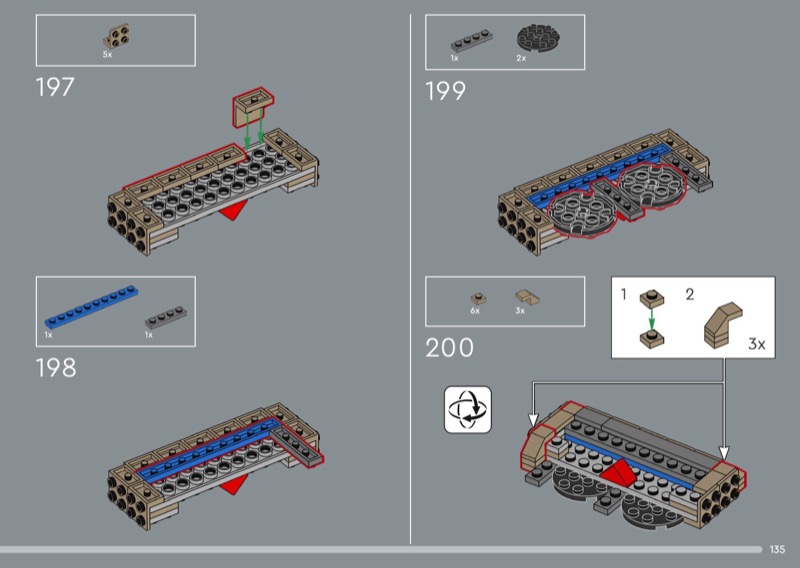 5x

197

1x 1x

198

1x 2x

199

6x 3x

200

1 2

3x

135