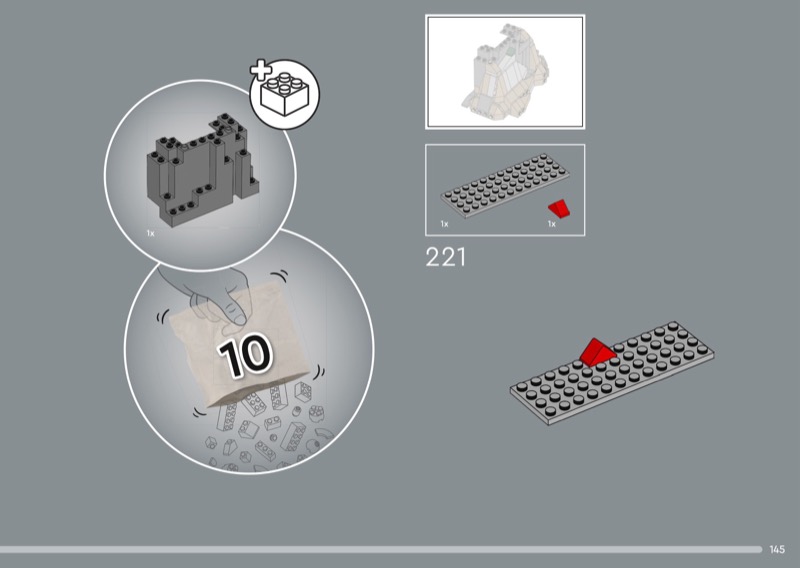 1x

10

1x

1x

221

145