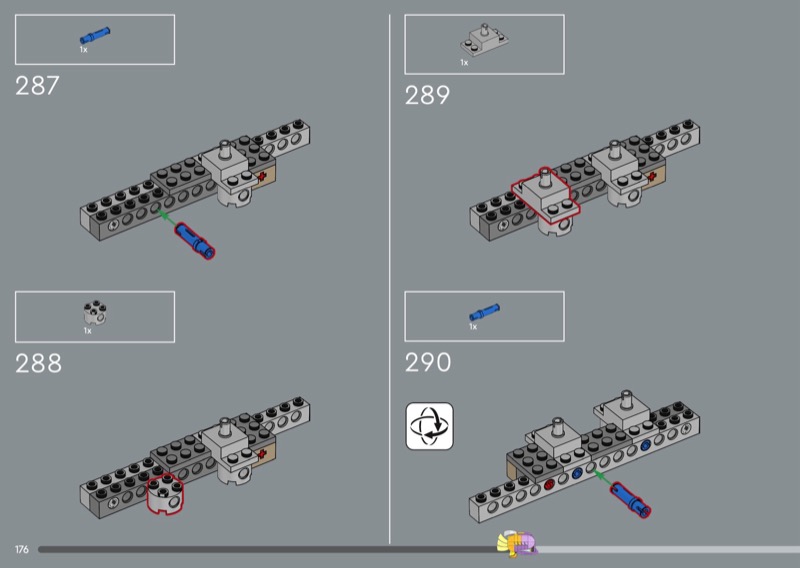 1x

287

1x

288

1x

289

1x

290

176