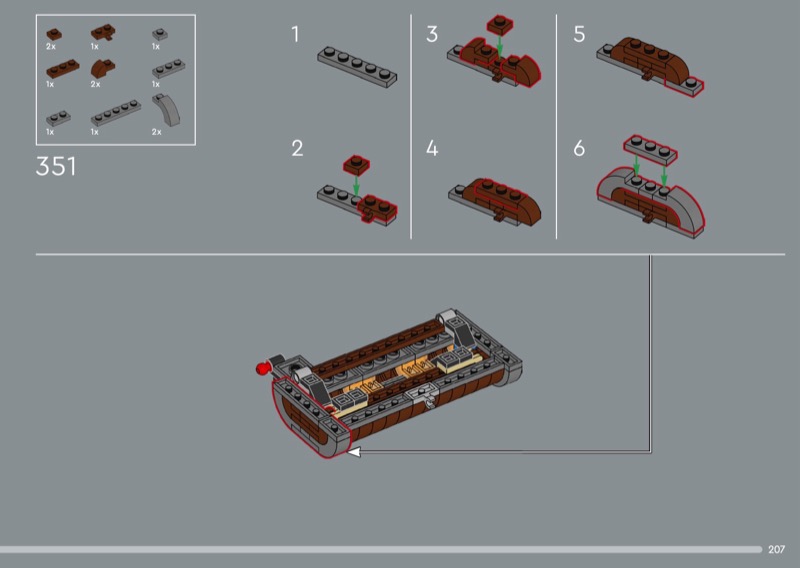 2x 1x 1x
1x 2x 1x
1x 1x 2x

351

1

2

3

4

5

6

207