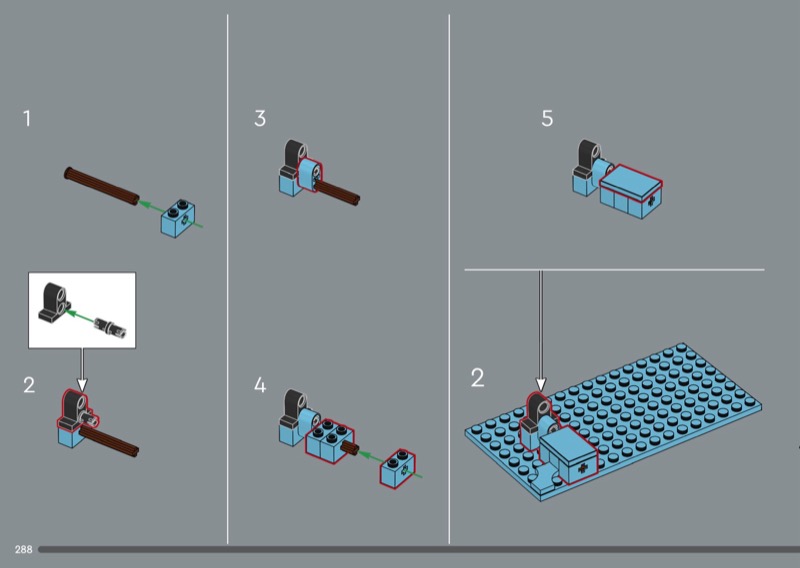 1

2

3

4

5

2

288