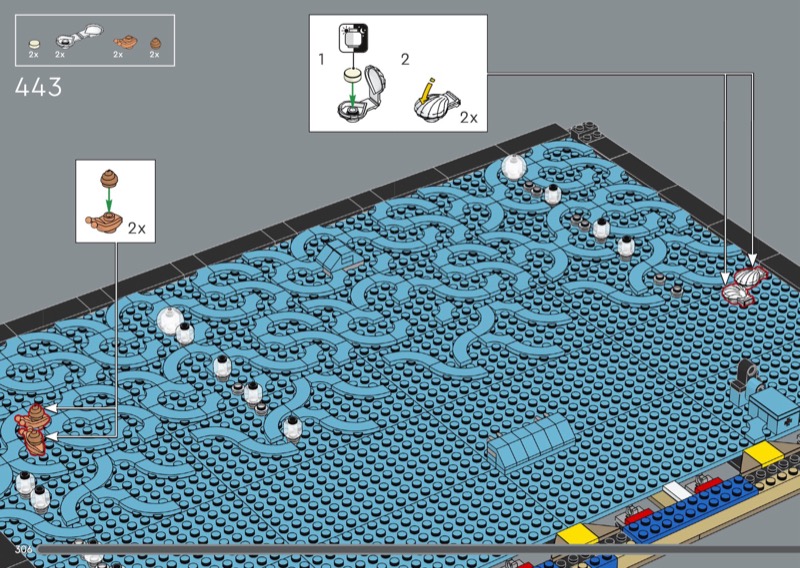 2x 2x 2x 2x

443

1 2

2x

2x

306