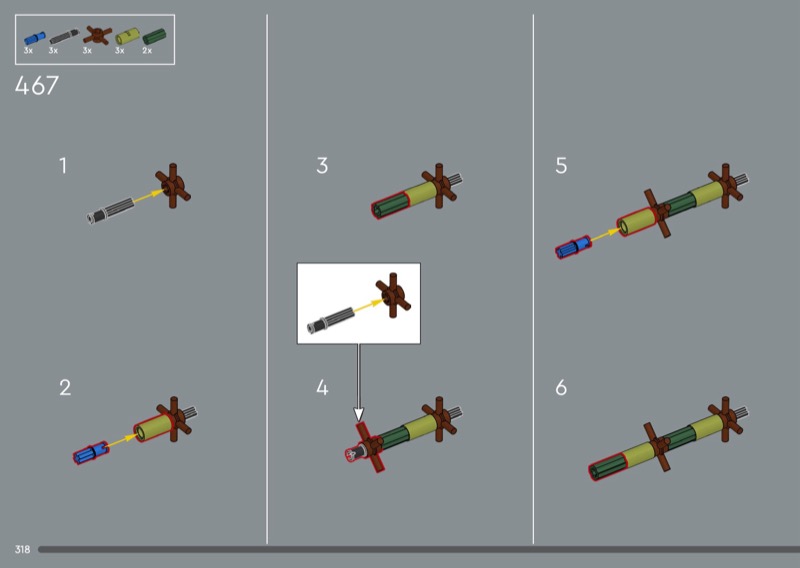 3x 3x 3x 3x 2x

467

1

2

3

4

5

6

318