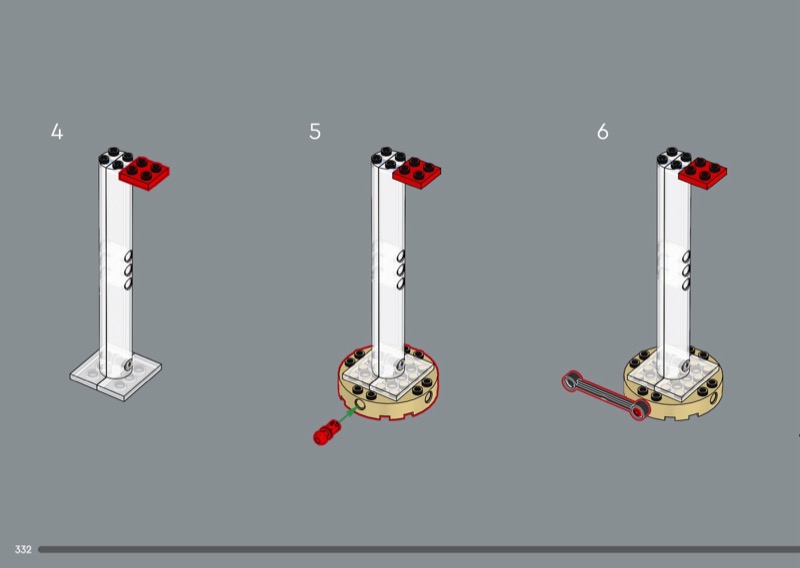 4

5

6

332