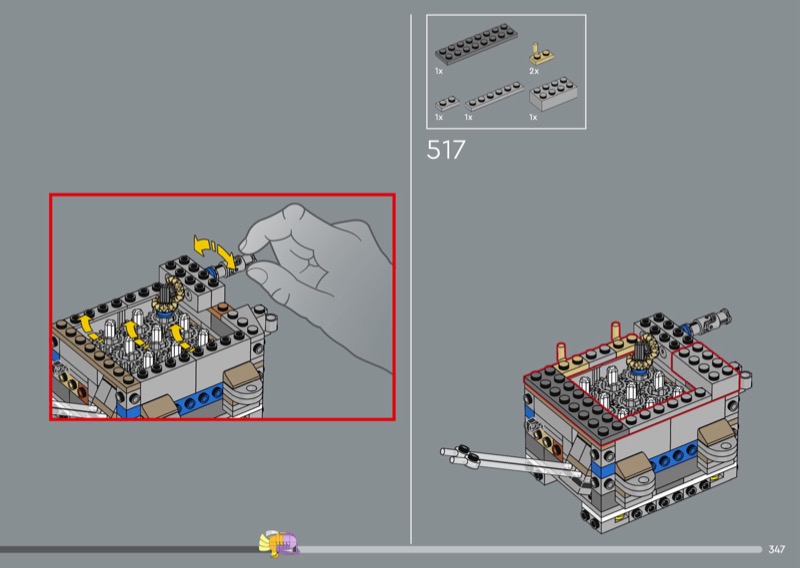 1x
2x
1x
1x
1x
517
347